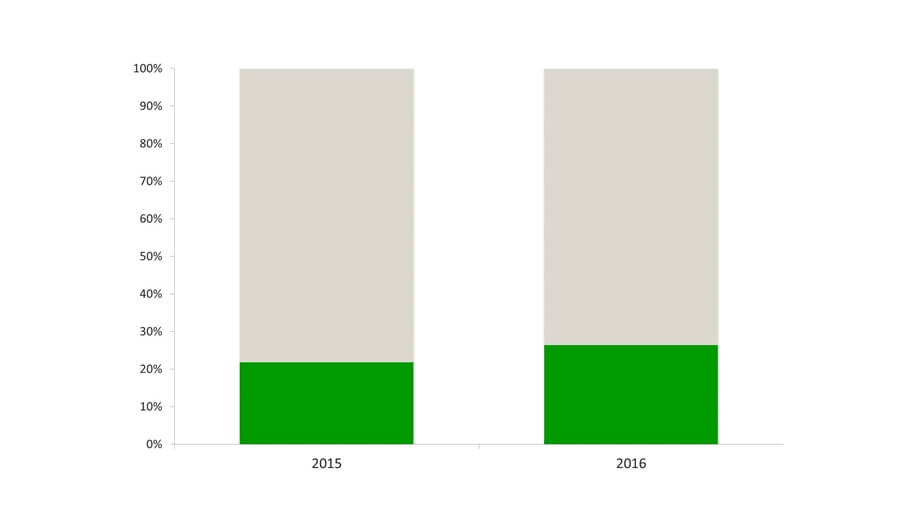 100%
90%
80%
70%
60%
50%
40%
30%
20%
10%
0%
2015
2016