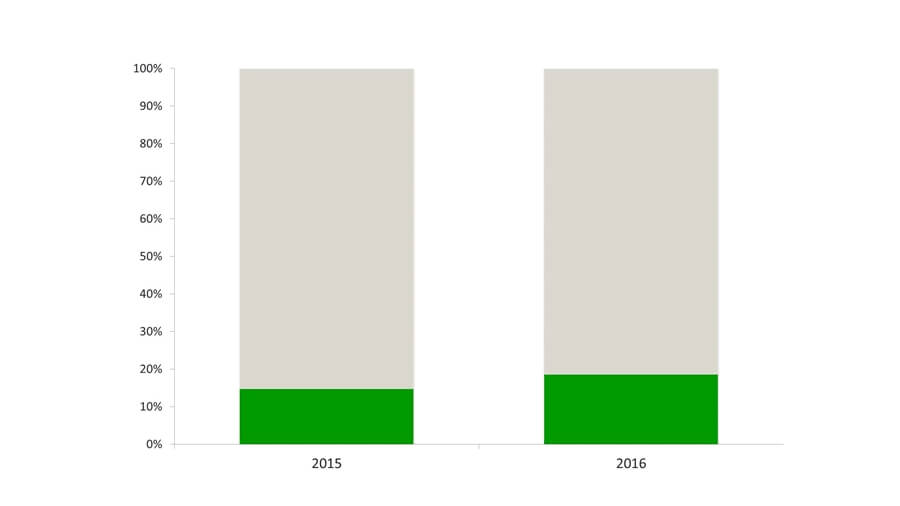 100%
90%
80%
70%
60%
50%
40%
30%
20%
10%
0%
2015
2016