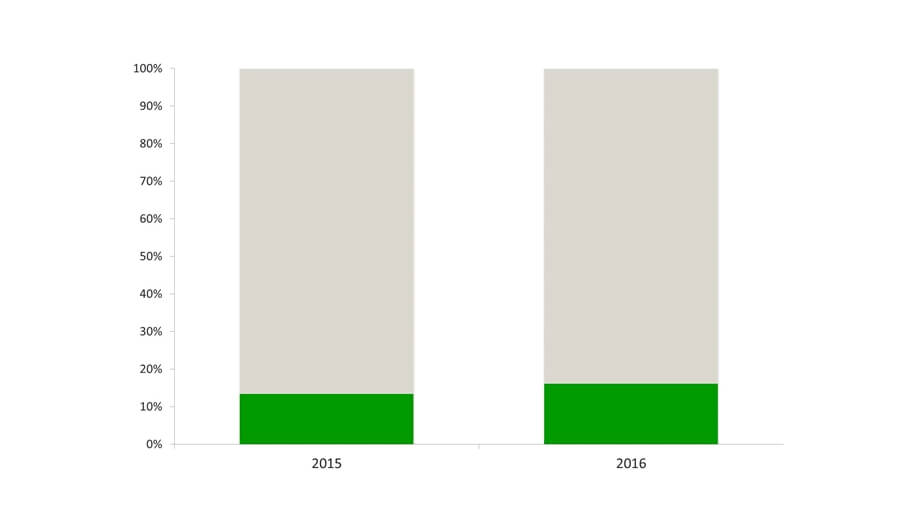 100%
90%
80%
70%
60%
50%
40%
30%
20%
10%
0%
2015
2016