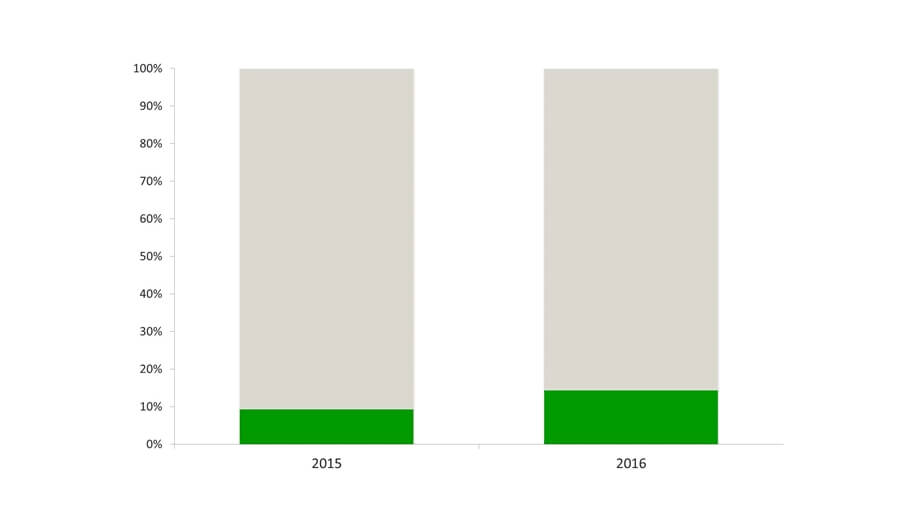 100%
90%
80%
70%
60%
50%
40%
30%
20%
10%
0%
2015
2016