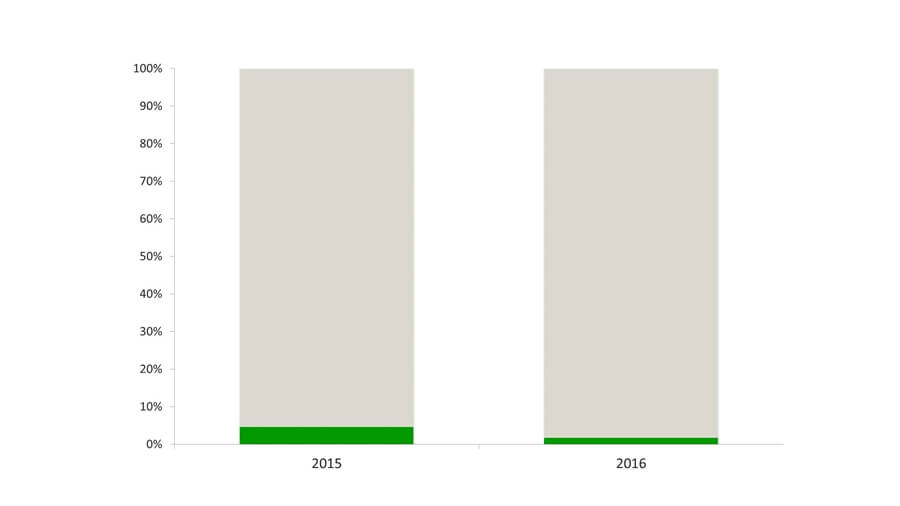 100%
90%
80%
70%
60%
50%
40%
30%
20%
10%
0%
2015
2016