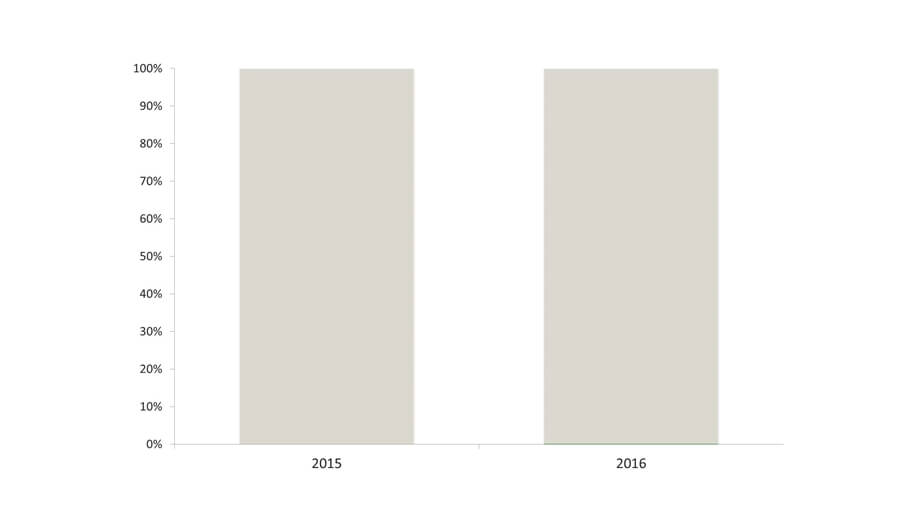 100%
90%
80%
70%
60%
50%
40%
30%
20%
10%
0%

2015
2016