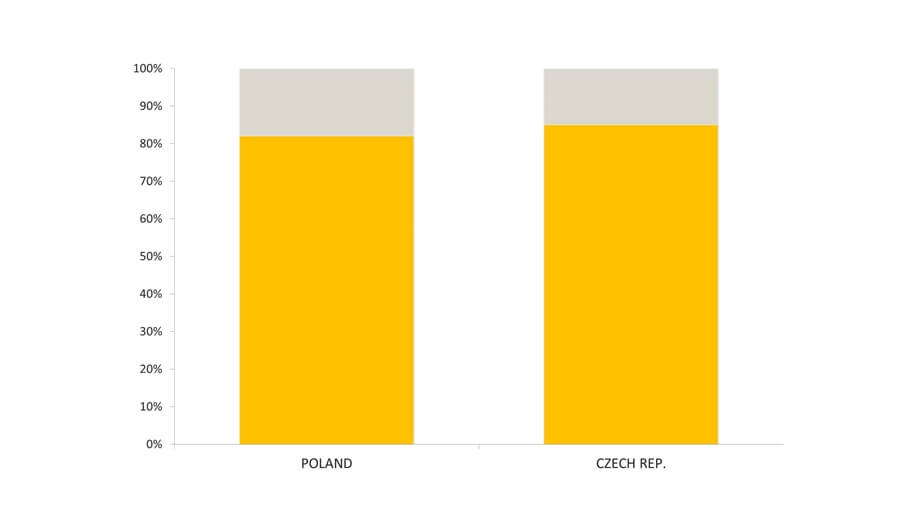 100%
90%
80%
70%
60%
50%
40%
30%
20%
10%
0%
POLAND
CZECH REP.