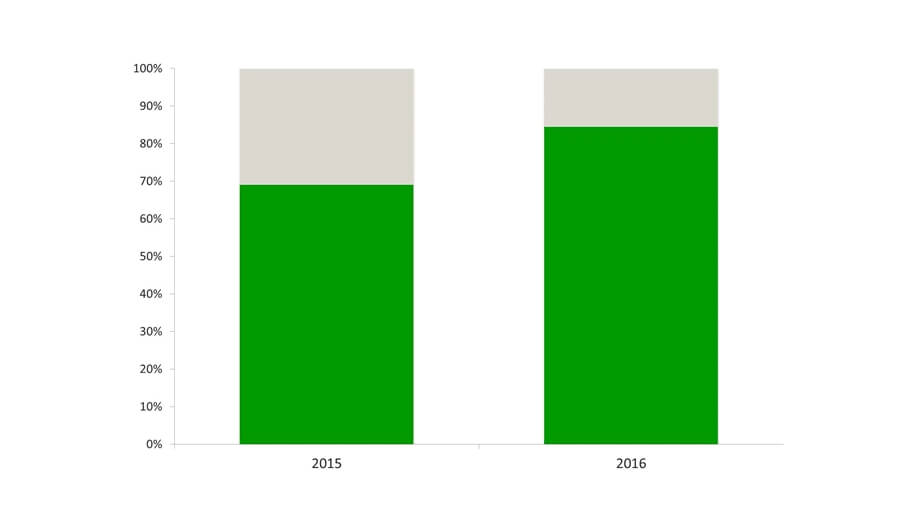 100%
90%
80%
70%
60%
50%
40%
30%
20%
10%
0%

2015

2016